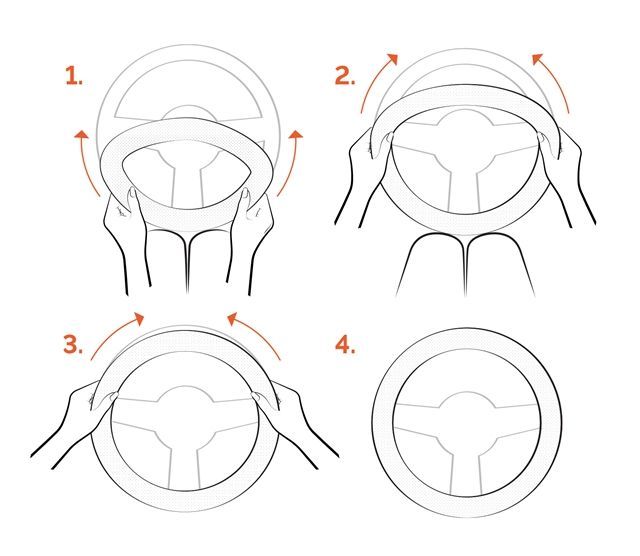 1.

2.

3.

4.